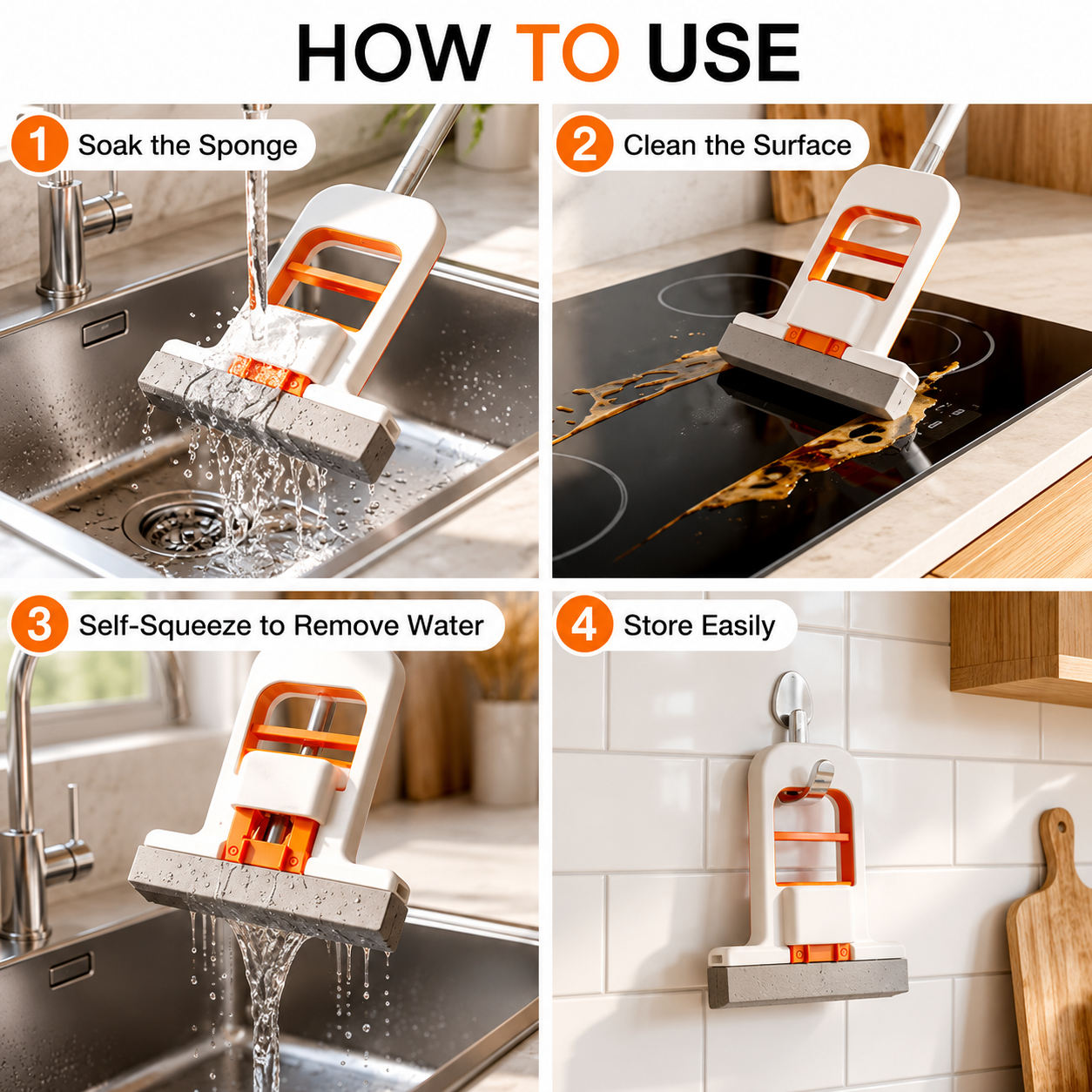 HOW TO USE

1 Soak the Sponge

2 Clean the Surface

3 Self-Squeeze to Remove Water

4 Store Easily